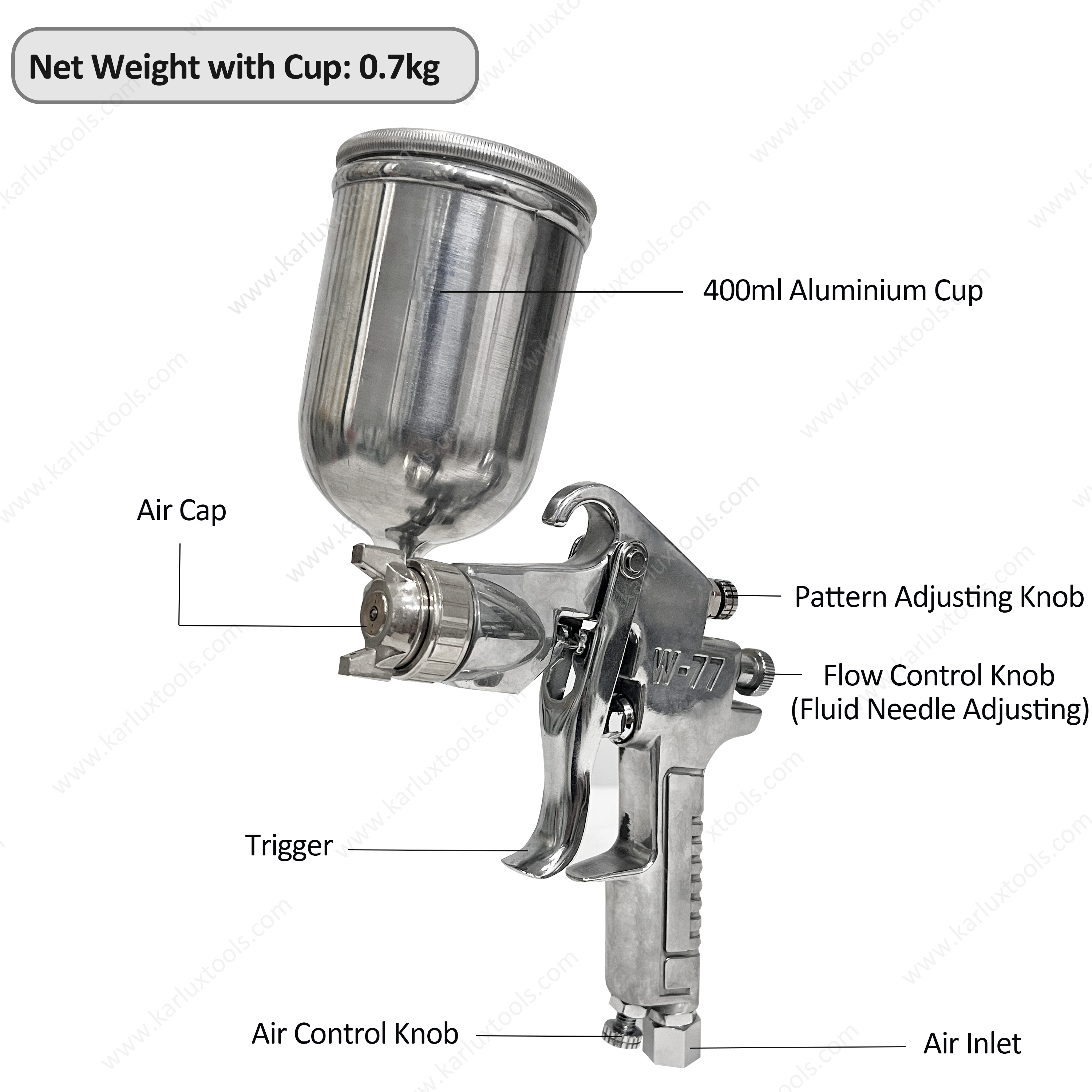 Net Weight with Cup: 0.7kg

400ml Aluminium Cup

Air Cap

Pattern Adjusting Knob

W-77

Flow Control Knob (Fluid Needle Adjusting)

Trigger

Air Control Knob

Air Inlet

www.karluxtools.com